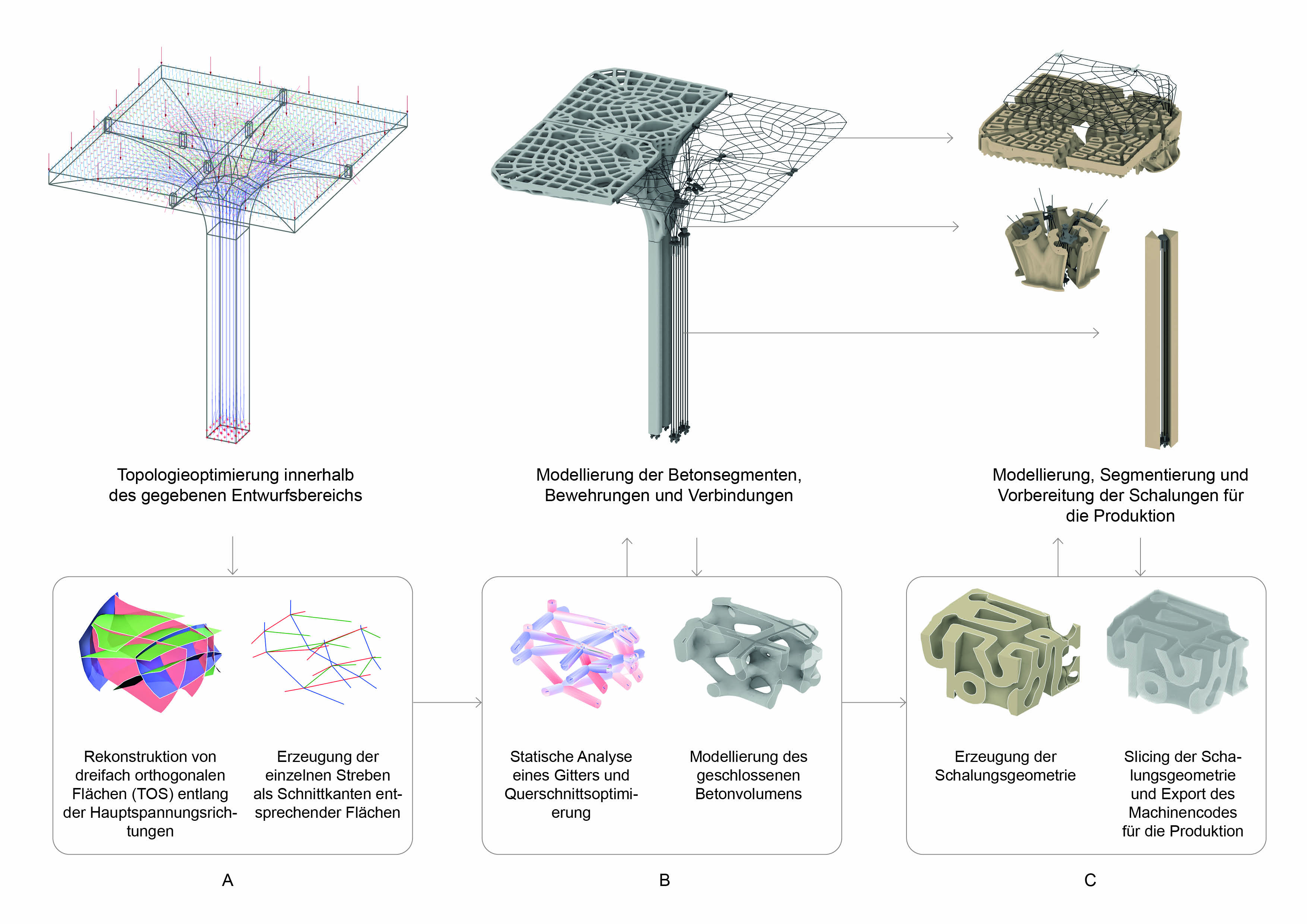 Topologieoptimierung innerhalb des gegebenen Entwurfsbereichs

Modellierung der Betonsegmenten, Bewehrungen und Verbindungen

Modellierung, Segmentierung und Vorbereitung der Schalungen für die Produktion

Rekonstruktion von dreifach orthogonalen Flächen (TOS) entlang der Hauptspannungsrichtungen

Erzeugung der einzelnen Streben als Schnittkanten entsprechender Flächen

Statische Analyse eines Gitters und Querschnittsoptimierung

Modellierung des geschlossenen Betonvolumens

Erzeugung der Schalungsgeometrie

Slicing der Schalungsgeometrie und Export des Machinencodes für die Produktion

A

B

C